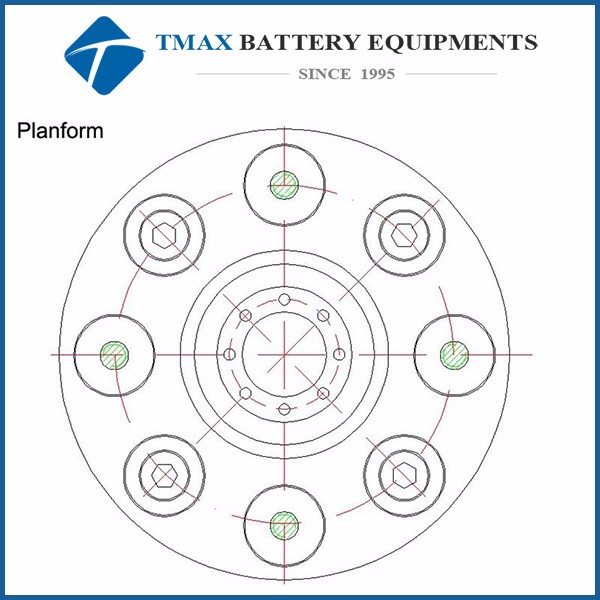 TMAX BATTERY EQUIPMENTS
SINCE 1995

Planform