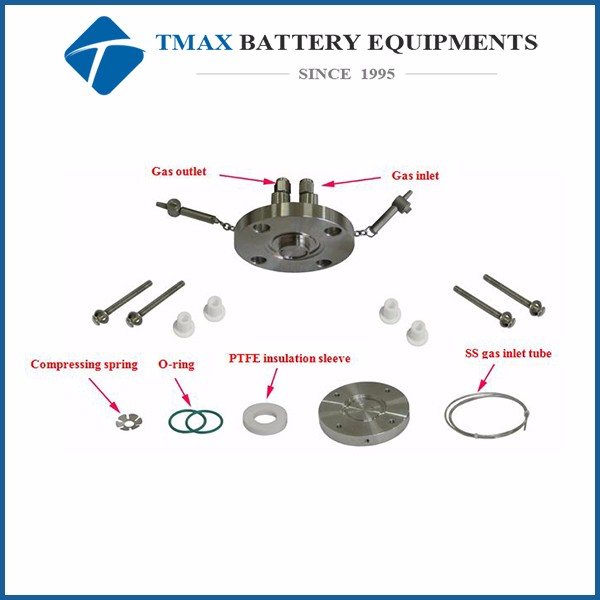 TMAX BATTERY EQUIPMENTS
SINCE 1995

Gas outlet
Gas inlet

Compressing spring
O-ring
PTFE insulation sleeve
SS gas inlet tube