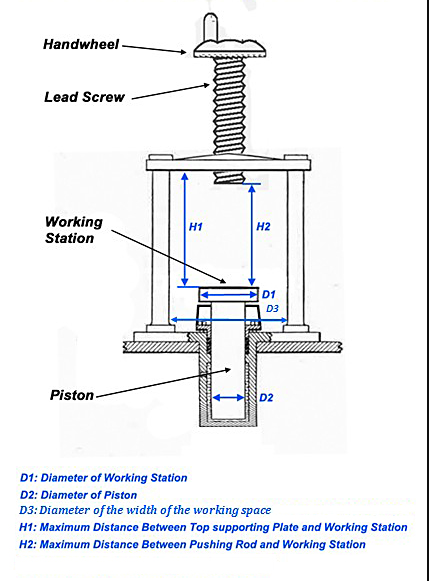 Handwheel

Lead Screw

Working Station

H1

H2

D1

D3

Piston

D2

D1: Diameter of Working Station
D2: Diameter of Piston
D3: Diameter of the width of the working space
H1: Maximum Distance Between Top supporting Plate and Working Station
H2: Maximum Distance Between Pushing Rod and Working Station