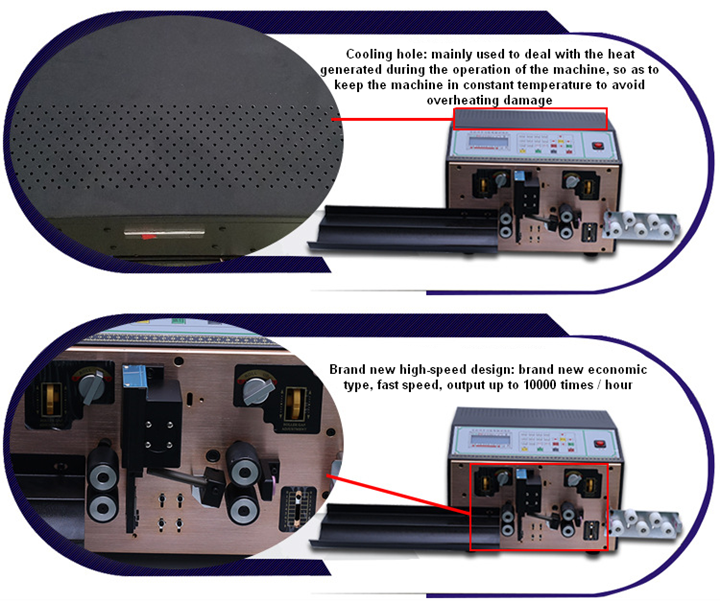 Cooling hole: mainly used to deal with the heat generated during the operation of the machine, so as to keep the machine in constant temperature to avoid overheating damage

Brand new high-speed design: brand new economic type, fast speed, output up to 10000 times / hour