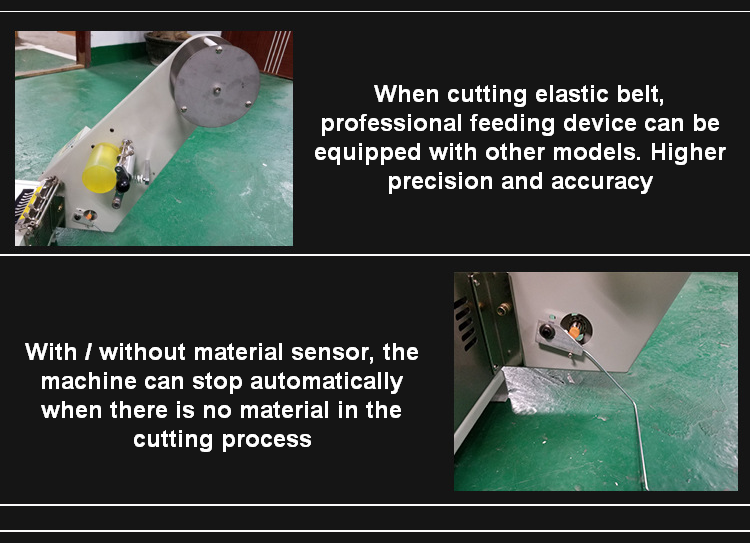 When cutting elastic belt, professional feeding device can be equipped with other models. Higher precision and accuracy

With / without material sensor, the machine can stop automatically when there is no material in the cutting process