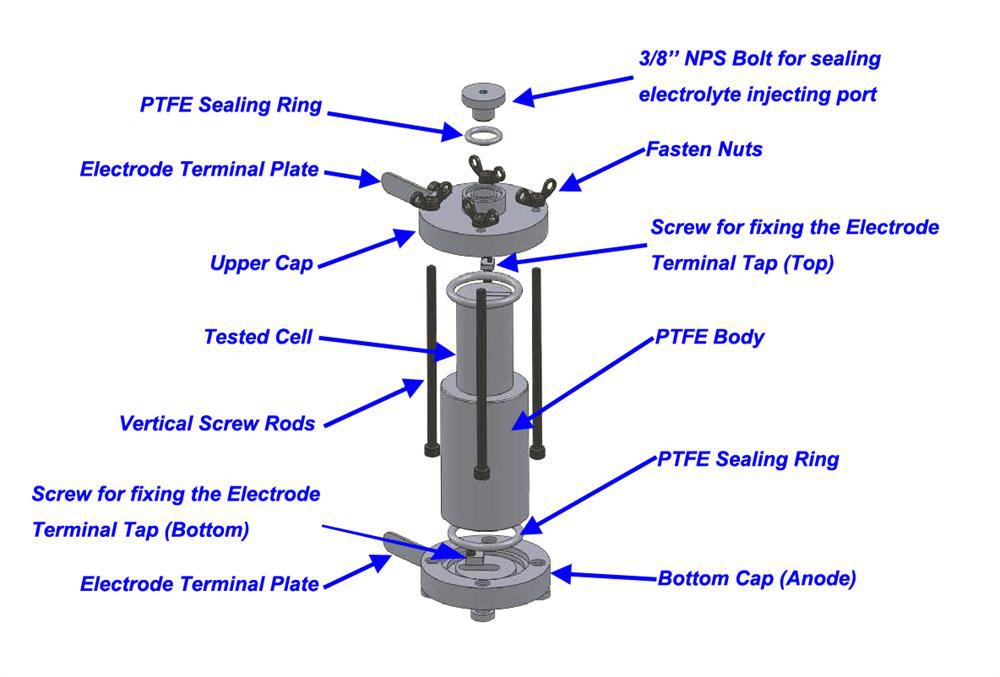 3/8'' NPS Bolt for sealing electrolyte injecting port

PTFE Sealing Ring

Electrode Terminal Plate

Fasten Nuts

Upper Cap

Screw for fixing the Electrode Terminal Tap (Top)

Tested Cell

PTFE Body

Vertical Screw Rods

PTFE Sealing Ring

Screw for fixing the Electrode Terminal Tap (Bottom)

Electrode Terminal Plate

Bottom Cap (Anode)