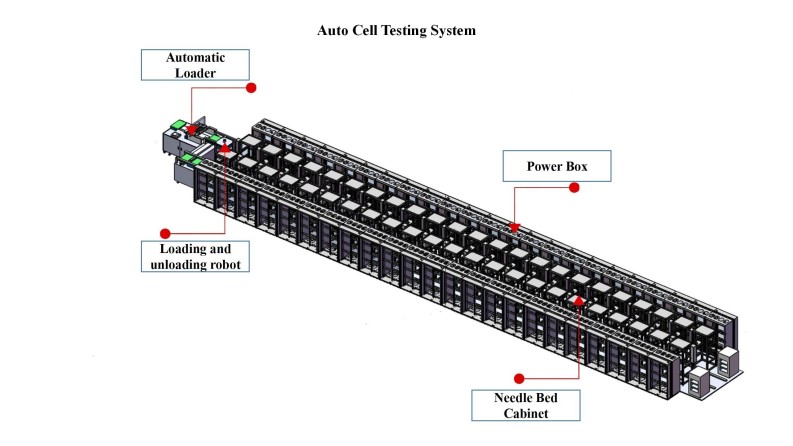 Auto Cell Testing System

Automatic Loader

Power Box

Loading and unloading robot

Needle Bed Cabinet